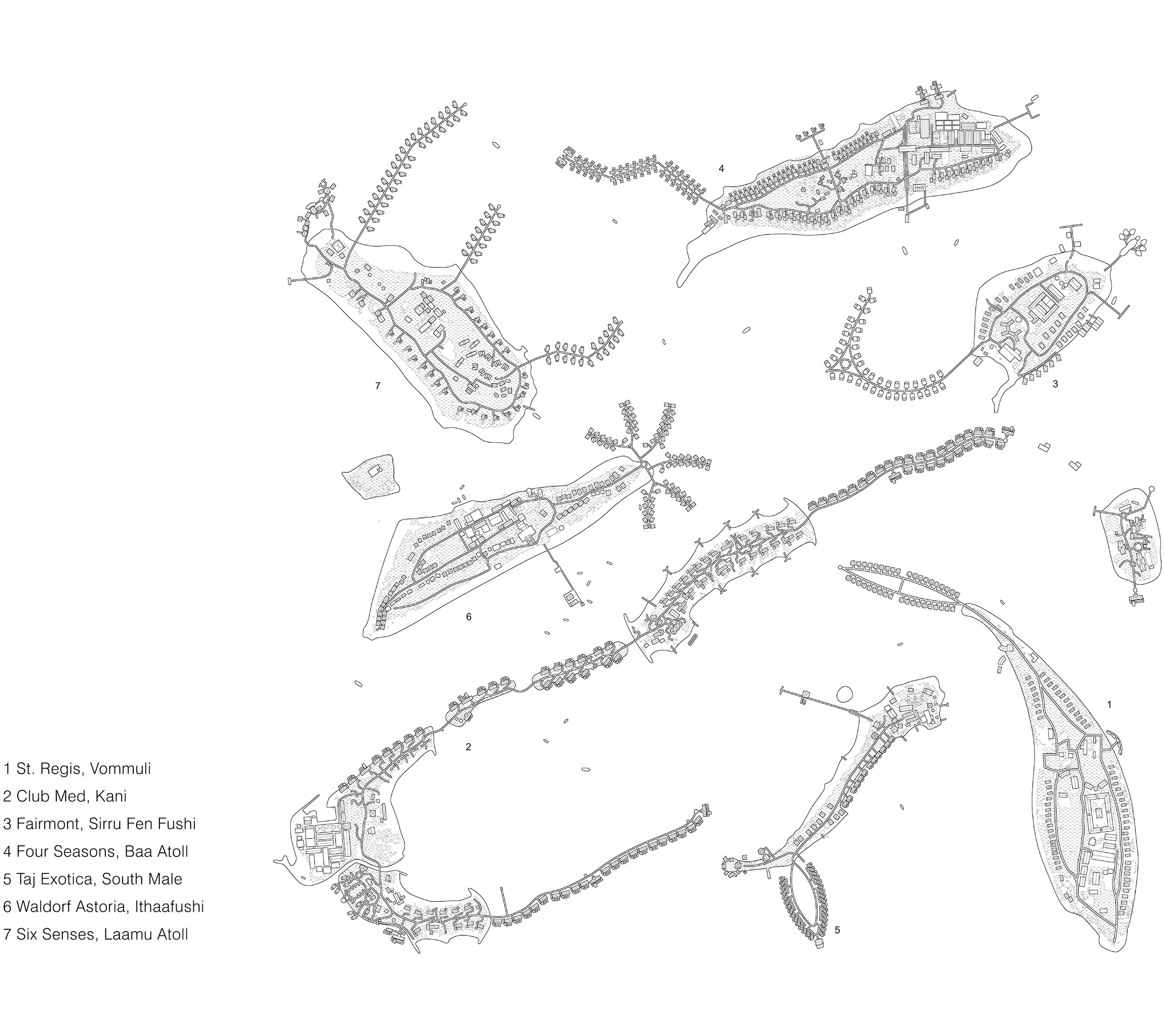 4

7

3

6

1

2

5

1 St. Regis, Vommuli
2 Club Med, Kani
3 Fairmont, Sirru Fen Fushi
4 Four Seasons, Baa Atoll
5 Taj Exotica, South Male
6 Waldorf Astoria, Ithaafushi
7 Six Senses, Laamu Atoll